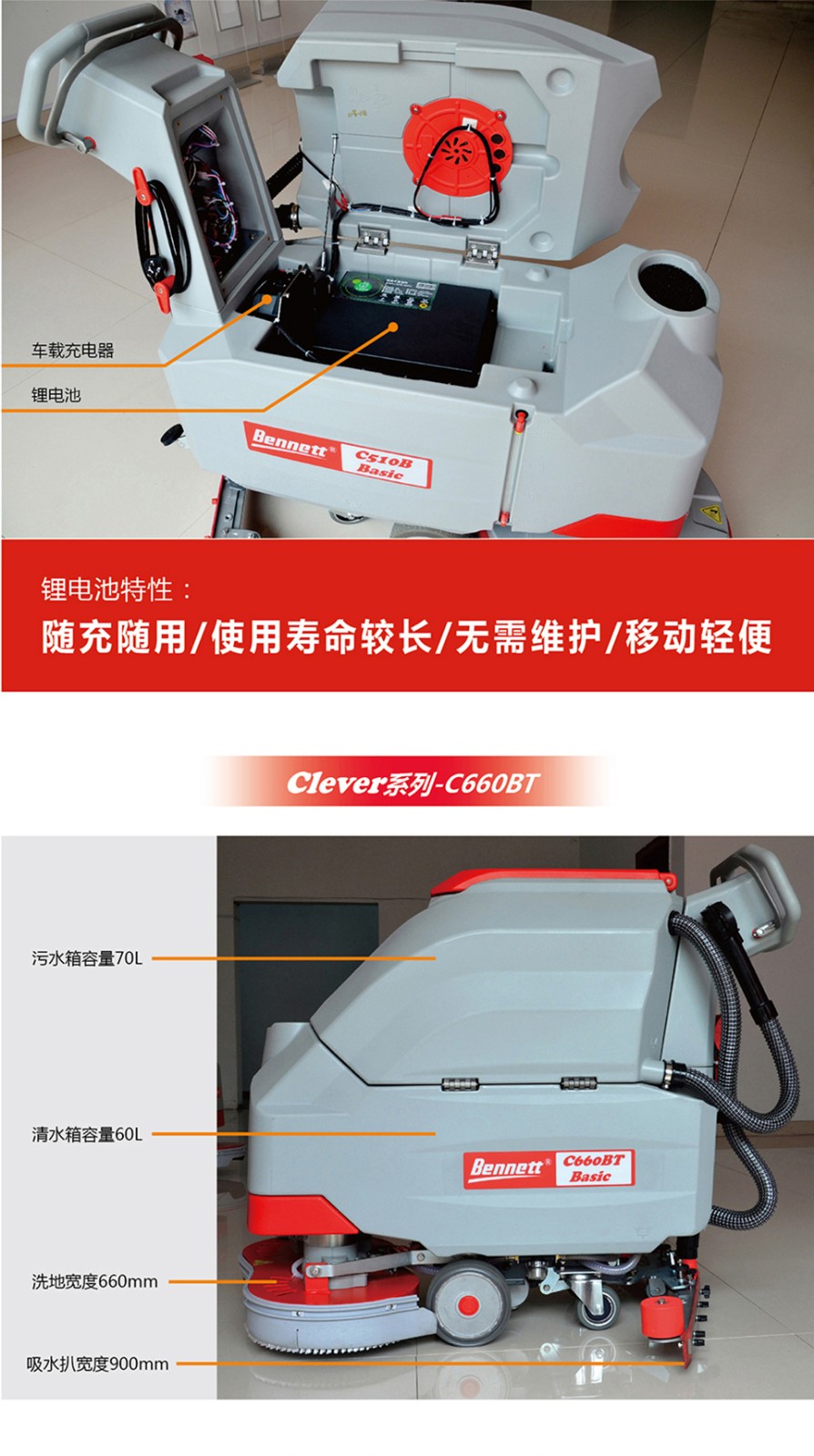 车载充电器

锂电池

Bennett® C510B Basic

锂电池特性：

随充随用/使用寿命较长/无需维护/移动轻便

Clever系列-C660BT

污水箱容量70L

清水箱容量60L

Bennett® C660BT Basic

洗地宽度660mm

吸水扒宽度900mm